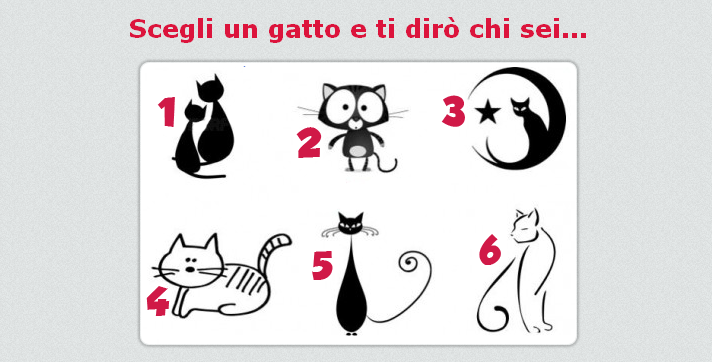 Scegli un gatto e ti dirò chi sei...

1

2

3

4

5

6